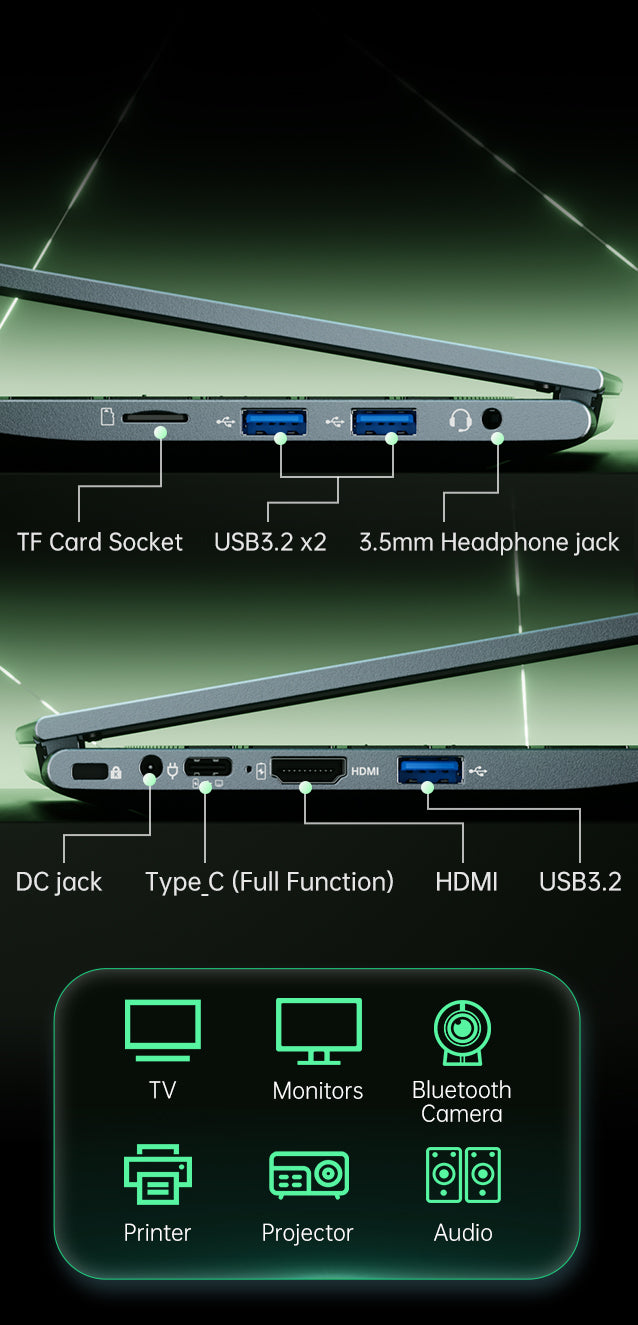 TF Card Socket USB3.2 x2 3.5mm Headphone jack

HDMI

DC jack Type_C (Full Function) HDMI USB3.2

TV

Monitors

Bluetooth Camera

Printer

Projector

Audio