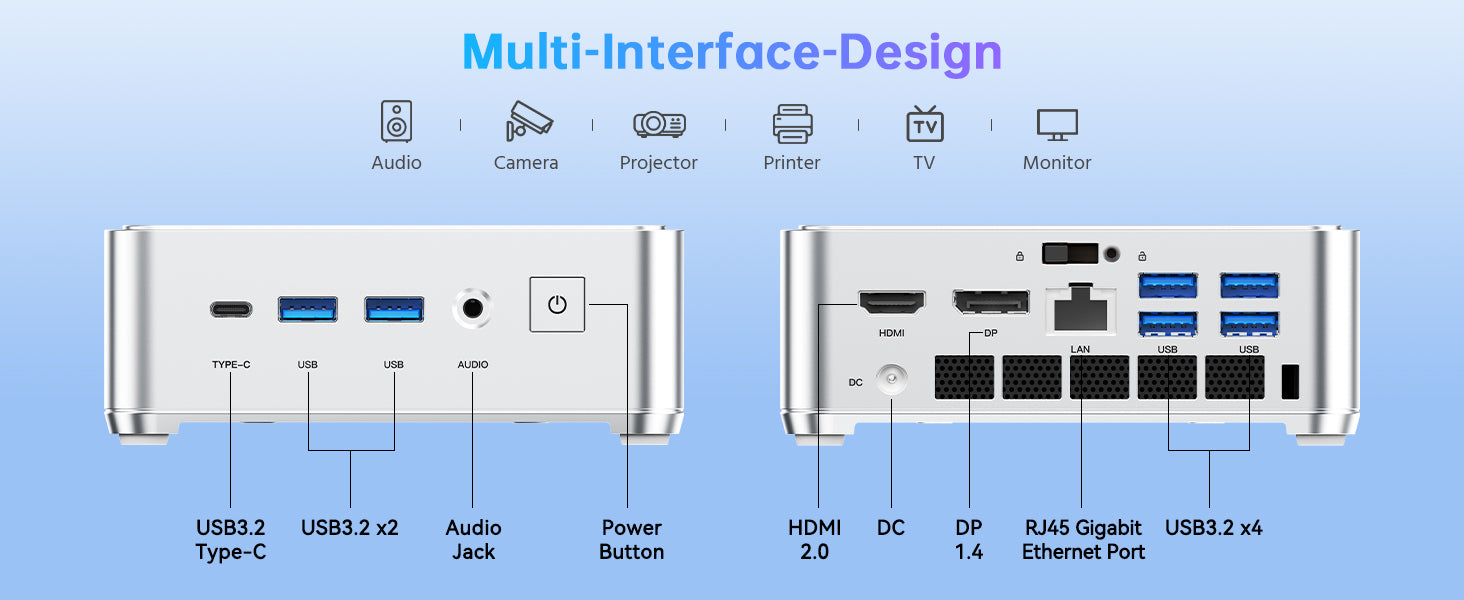 Multi-Interface-Design

Audio | Camera | Projector | Printer | TV | Monitor

TYPE-C USB USB AUDIO

HDMI DP LAN USB USB DC

USB3.2 Type-C

USB3.2 x2

Audio Jack

Power Button

HDMI 2.0

DC

DP 1.4

RJ45 Gigabit Ethernet Port

USB3.2 x4